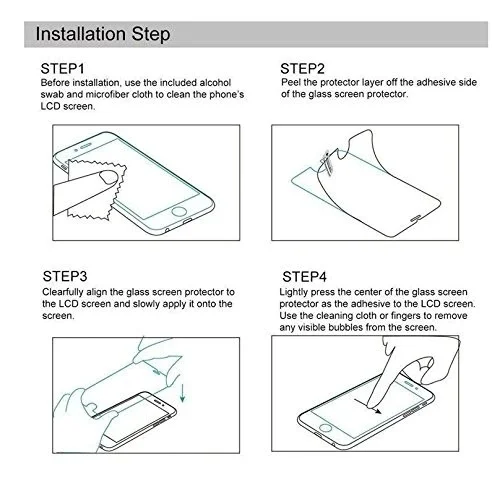 Installation Step

STEP1
Before installation, use the included alcohol swab and microfiber cloth to clean the phone's LCD screen.

STEP2
Peel the protector layer off the adhesive side of the glass screen protector.

STEP3
Clearfully align the glass screen protector to the LCD screen and slowly apply it onto the screen.

STEP4
Lightly press the center of the glass screen protector as the adhesive to the LCD screen. Use the cleaning cloth or fingers to remove any visible bubbles from the screen.